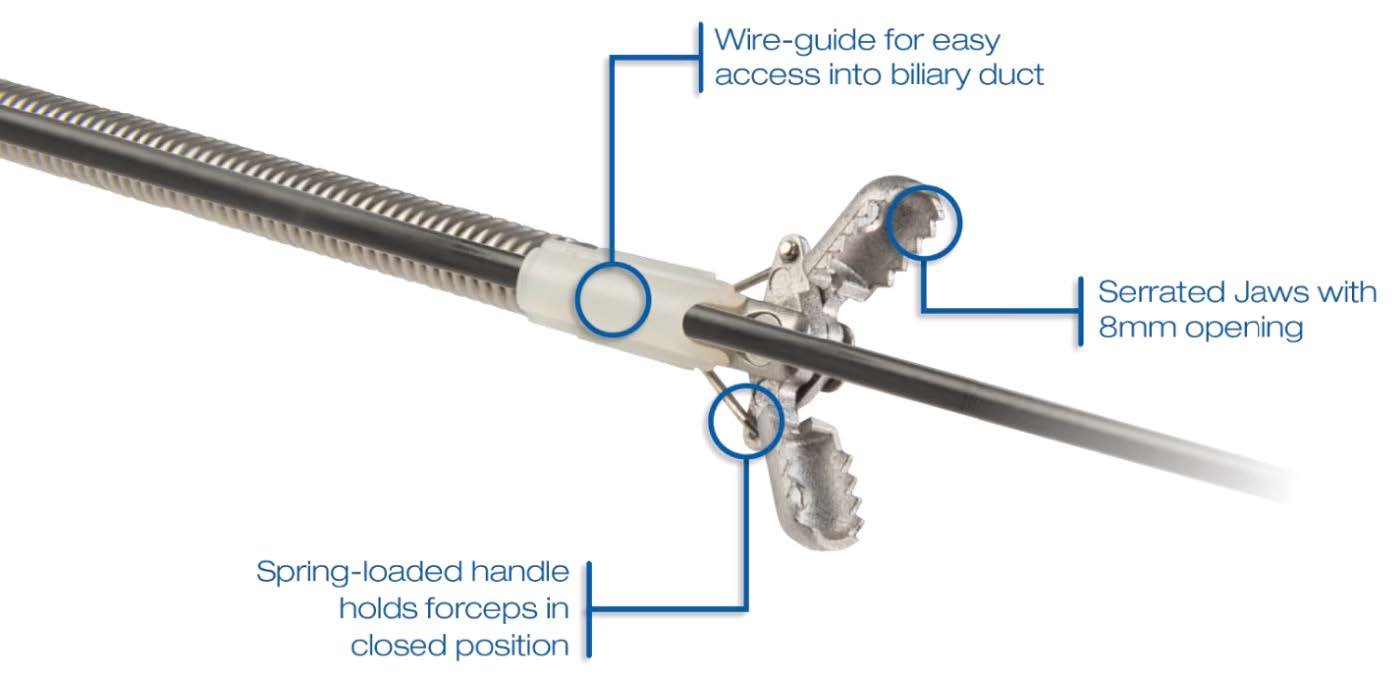 Wire-guide for easy access into biliary duct

Serrated Jaws with 8mm opening

Spring-loaded handle holds forceps in closed position